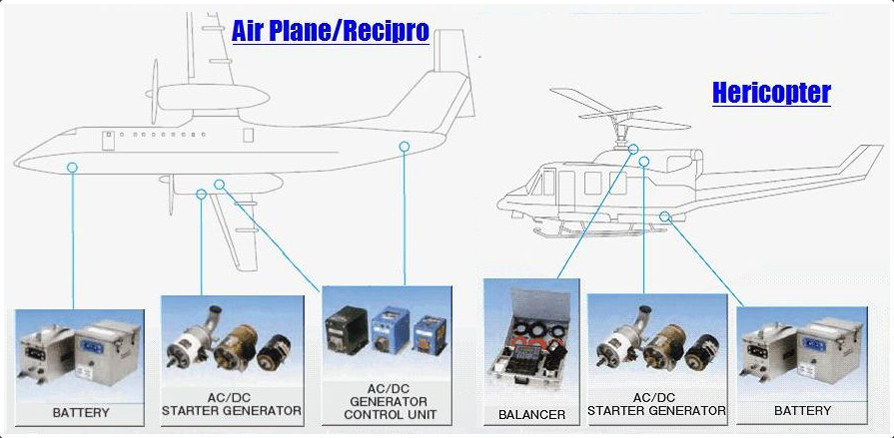 Air Plane/Recipro

Hericopter

BATTERY

AC/DC STARTER GENERATOR

AC/DC GENERATOR CONTROL UNIT

BALANCER

AC/DC STARTER GENERATOR

BATTERY