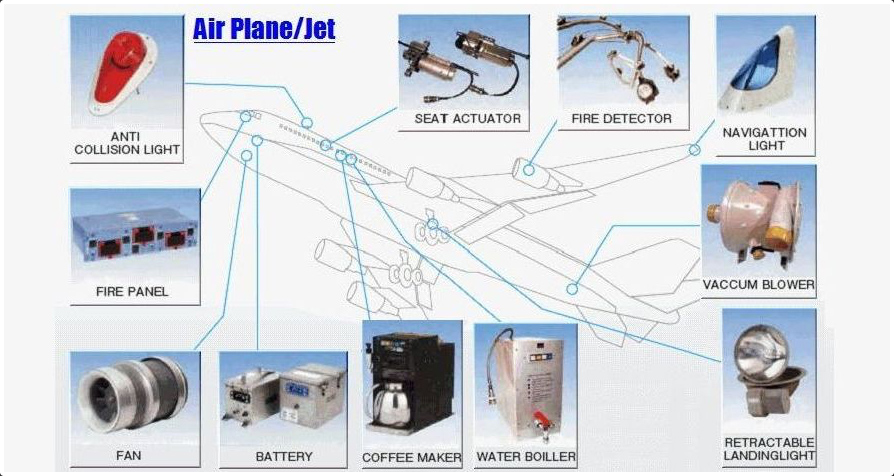 Air Plane/Jet

ANTI COLLISION LIGHT

SEAT ACTUATOR

FIRE DETECTOR

NAVIGATTION LIGHT

FIRE PANEL

VACCUM BLOWER

FAN

BATTERY

COFFEE MAKER

WATER BOILLER

RETRACTABLE LANDINGLIGHT